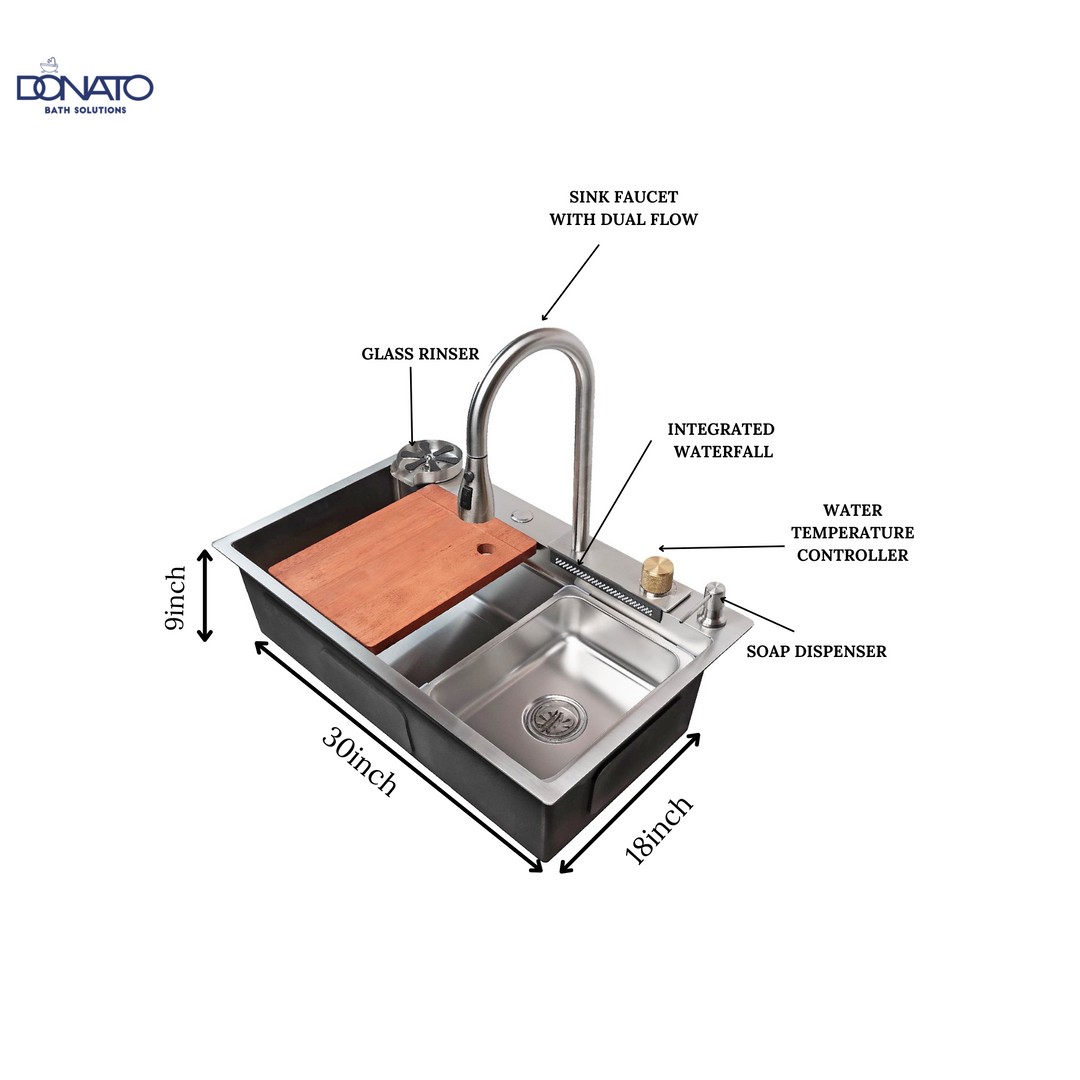 DONATO
BATH SOLUTIONS

SINK FAUCET WITH DUAL FLOW

GLASS RINSER

INTEGRATED WATERFALL

WATER TEMPERATURE CONTROLLER

SOAP DISPENSER

9inch

30inch

18inch