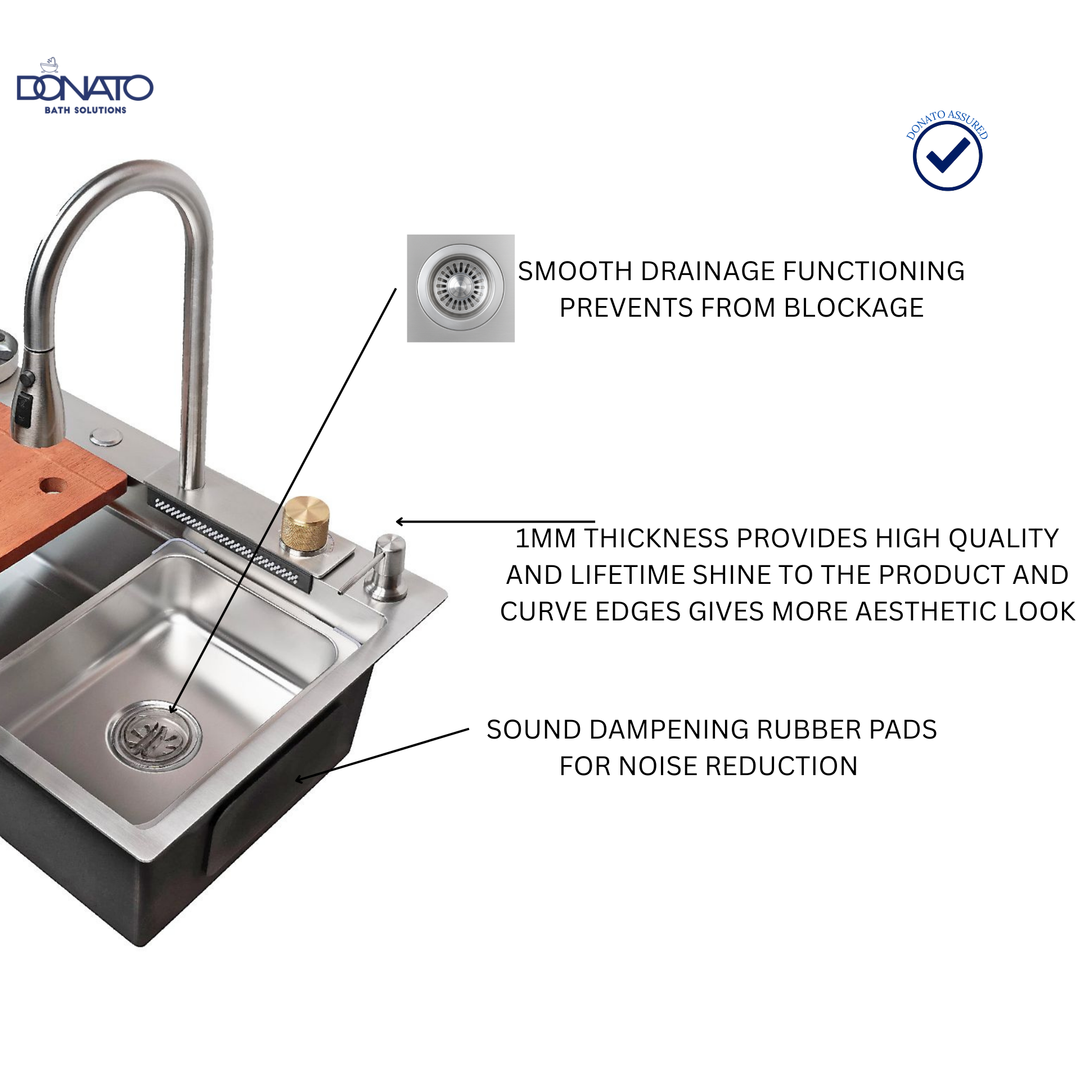 DONATO
BATH SOLUTIONS

DONATO ASSURED

SMOOTH DRAINAGE FUNCTIONING PREVENTS FROM BLOCKAGE

1MM THICKNESS PROVIDES HIGH QUALITY AND LIFETIME SHINE TO THE PRODUCT AND CURVE EDGES GIVES MORE AESTHETIC LOOK

SOUND DAMPENING RUBBER PADS FOR NOISE REDUCTION