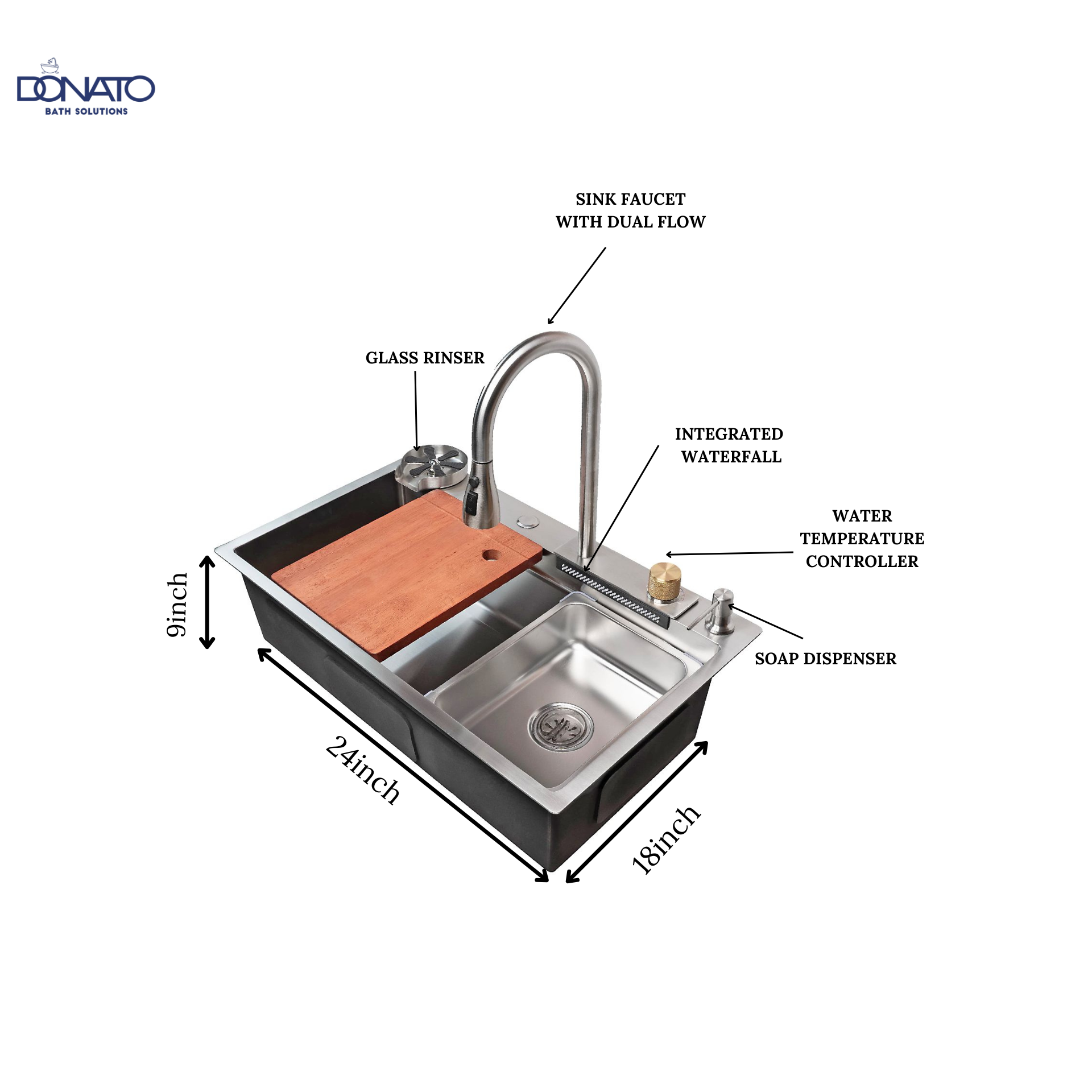 DONATO
BATH SOLUTIONS

SINK FAUCET WITH DUAL FLOW

GLASS RINSER

INTEGRATED WATERFALL

WATER TEMPERATURE CONTROLLER

SOAP DISPENSER

9inch

24inch

18inch